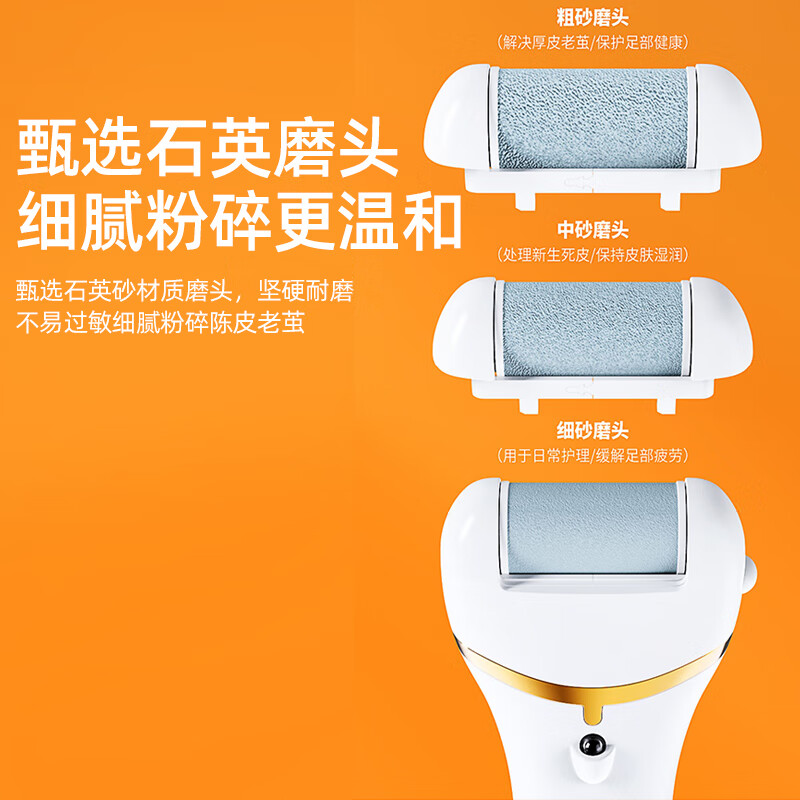 甄选石英磨头
细腻粉碎更温和

甄选石英砂材质磨头，坚硬耐磨
不易过敏细腻粉碎陈皮老茧

粗砂磨头
（解决厚皮老茧/保护足部健康）

中砂磨头
（处理新生死皮/保持皮肤湿润）

细砂磨头
（用于日常护理/缓解足部疲劳）