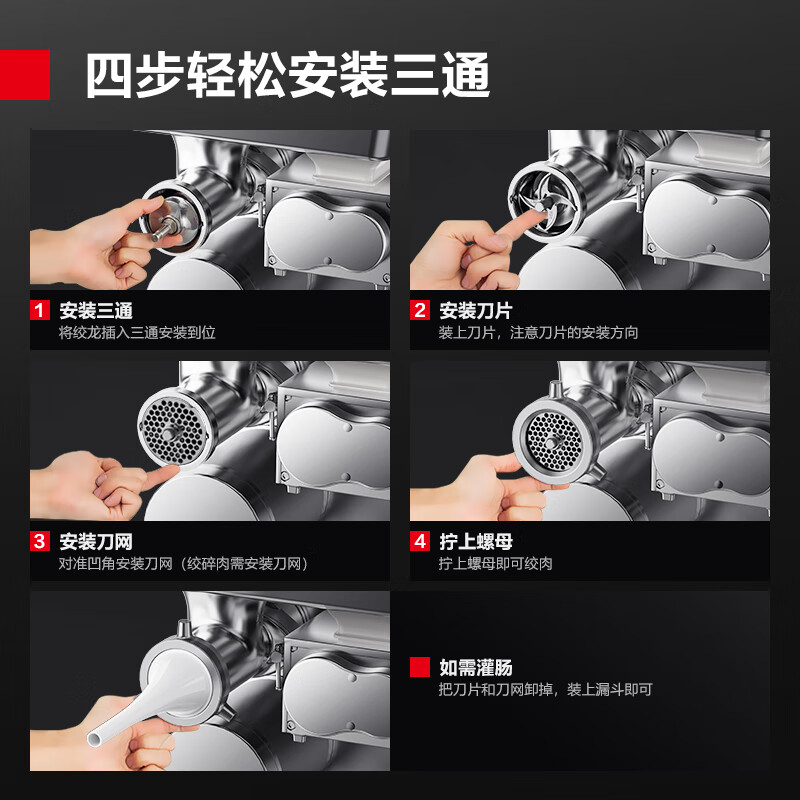 四步轻松安装三通

1 安装三通
将绞龙插入三通安装到位

2 安装刀片
装上刀片，注意刀片的安装方向

3 安装刀网
对准凹角安装刀网（绞碎肉需安装刀网）

4 拧上螺母
拧上螺母即可绞肉

如需灌肠
把刀片和刀网卸掉，装上漏斗即可