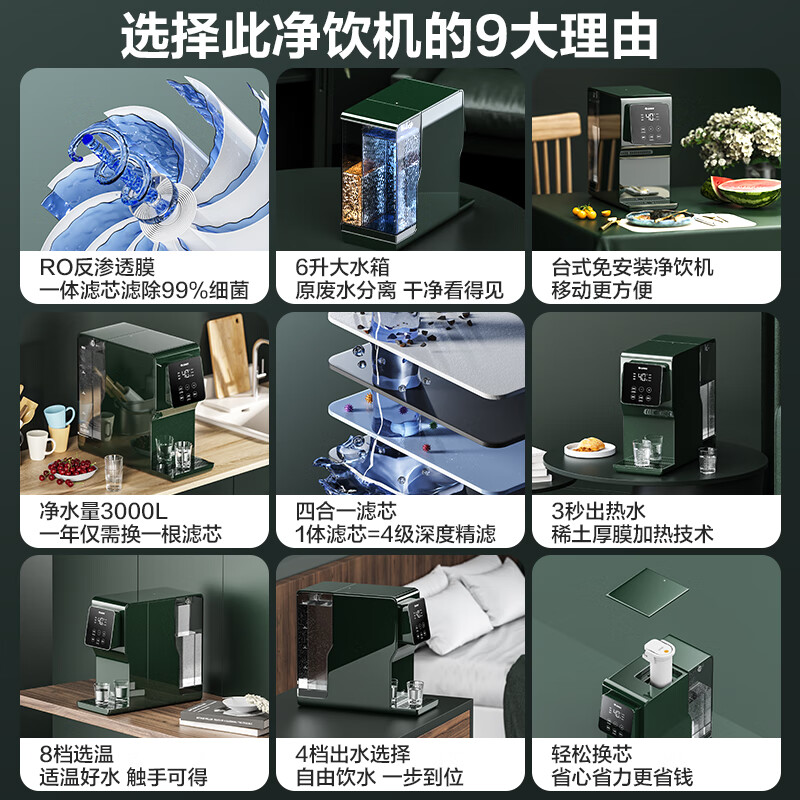 选择此净饮机的9大理由

RO反渗透膜
一体滤芯滤除99%细菌

6升大水箱
原废水分离 干净看得见

台式免安装净饮机
移动更方便

净水量3000L
一年仅需换一根滤芯

四合一滤芯
1体滤芯=4级深度精滤

3秒出热水
稀土厚膜加热技术

8档选温
适温好水 触手可得

4档出水选择
自由饮水 一步到位

轻松换芯
省心省力更省钱