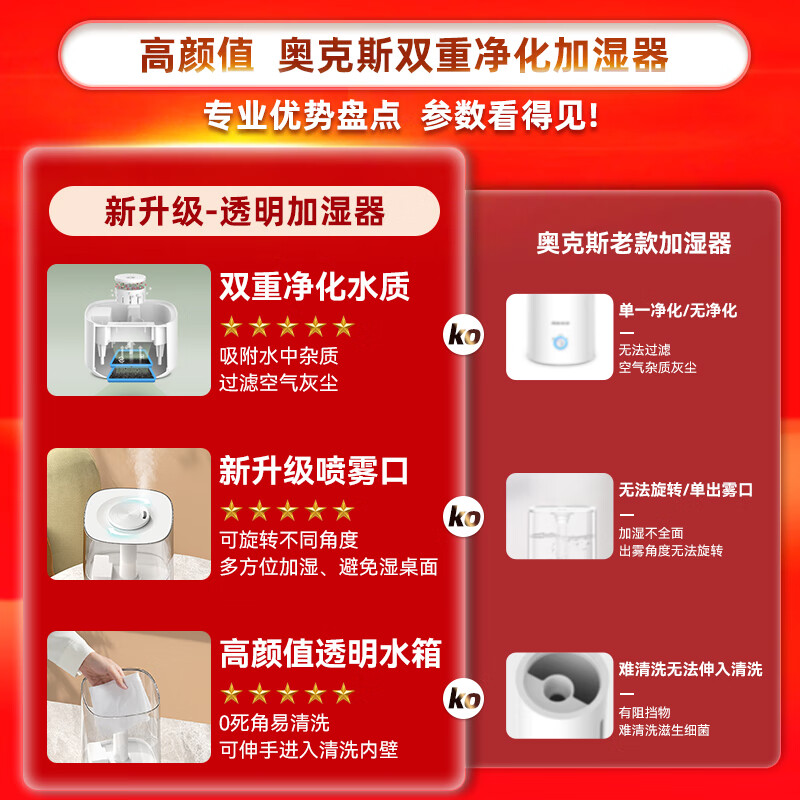 高颜值 奥克斯双重净化加湿器

专业优势盘点 参数看得见!

新升级-透明加湿器

双重净化水质
★★★★★
吸附水中杂质
过滤空气灰尘

新升级喷雾口
★★★★★
可旋转不同角度
多方位加湿、避免湿桌面

高颜值透明水箱
★★★★★
0死角易清洗
可伸手进入清洗内壁

ko

ko

ko

奥克斯老款加湿器

单一净化/无净化
—
无法过滤
空气杂质灰尘

无法旋转/单出雾口
—
加湿不全面
出雾角度无法旋转

难清洗无法伸入清洗
—
有阻挡物
难清洗滋生细菌