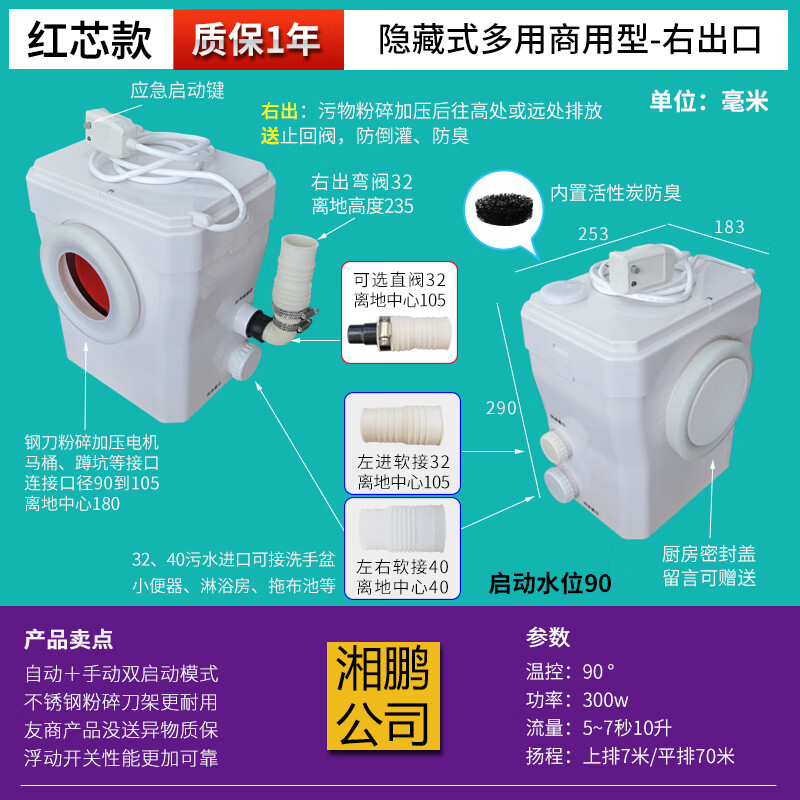 红芯款 质保1年 隐藏式多用商用型-右出口

应急启动键

右出：污物粉碎加压后往高处或远处排放
送止回阀，防倒灌、防臭

单位：毫米

右出弯阀32
离地高度235

内置活性炭防臭

253 183

可选直阀32
离地中心105

290

左进软接32
离地中心105

左右软接40
离地中心40

钢刀粉碎加压电机
马桶、蹲坑等接口
连接口径90到105
离地中心180

32、40污水进口可接洗手盆
小便器、淋浴房、拖布池等

启动水位90

厨房密封盖
留言可赠送

产品卖点
自动＋手动双启动模式
不锈钢粉碎刀架更耐用
友商产品没送异物质保
浮动开关性能更加可靠

湘鹏
公司

参数
温控：90°
功率：300w
流量：5~7秒10升
扬程：上排7米/平排70米