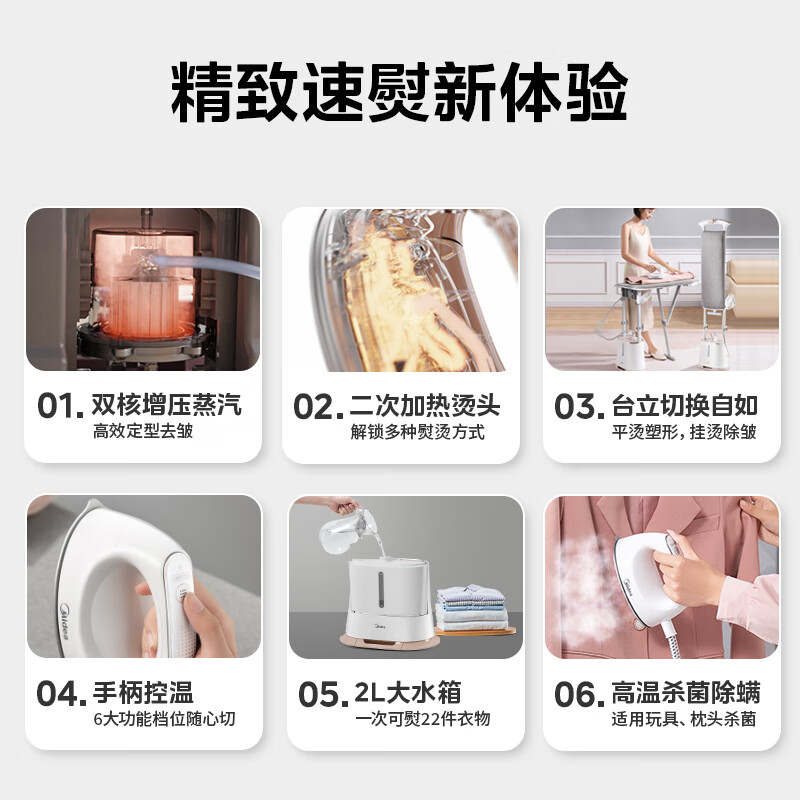 精致速熨新体验

01. 双核增压蒸汽
高效定型去皱

02. 二次加热烫头
解锁多种熨烫方式

03. 台立切换自如
平烫塑形，挂烫除皱

Midea

04. 手柄控温
6大功能档位随心切

Midea

05. 2L大水箱
一次可熨22件衣物

Midea

06. 高温杀菌除螨
适用玩具、枕头杀菌