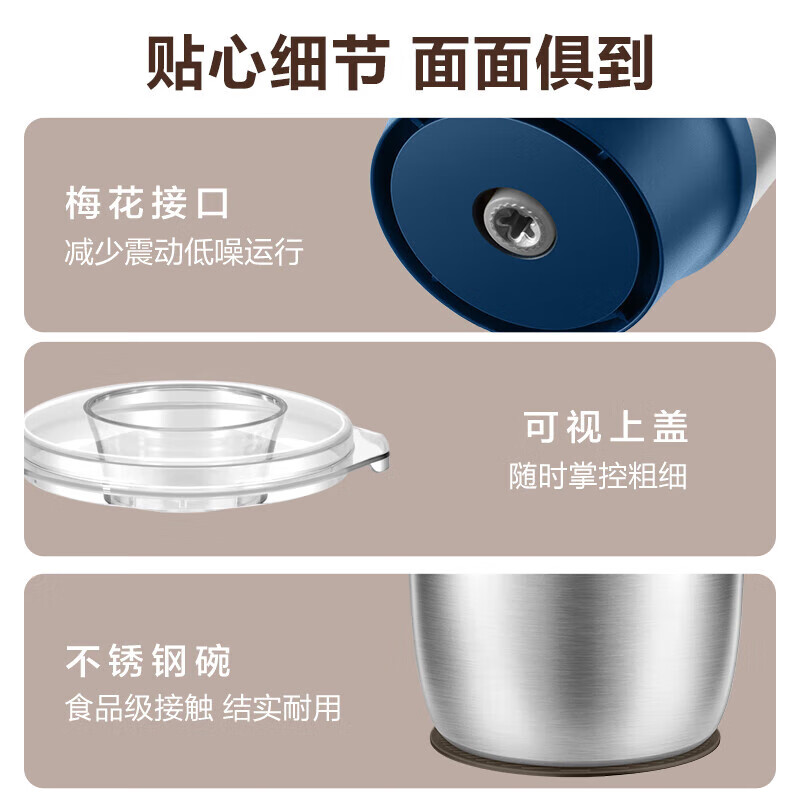 贴心细节 面面俱到

梅花接口
减少震动低噪运行

可视上盖
随时掌控粗细

不锈钢碗
食品级接触 结实耐用