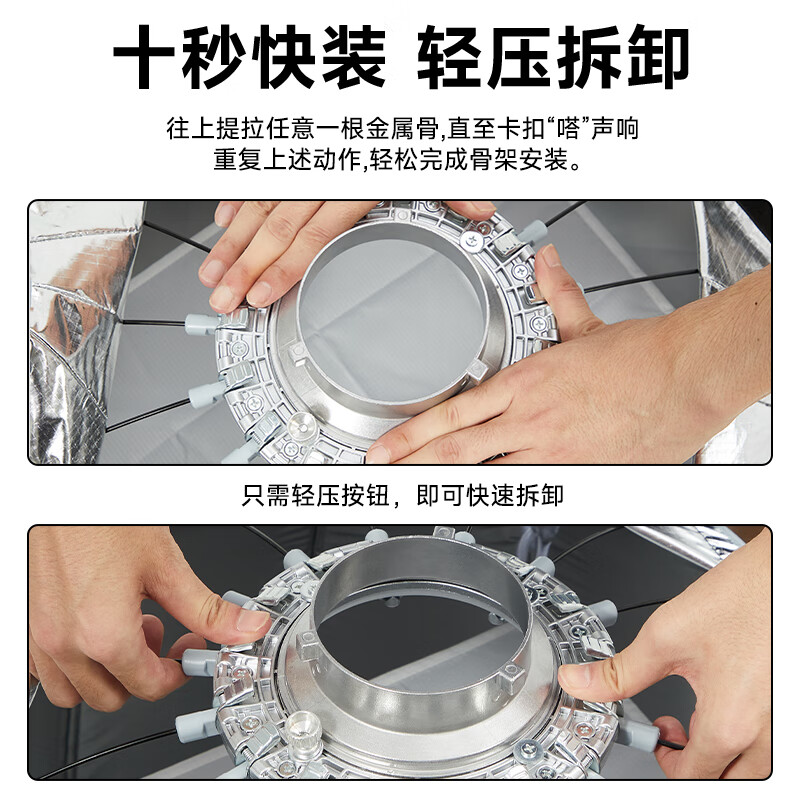 十秒快装 轻压拆卸

往上提拉任意一根金属骨,直至卡扣“嗒”声响
重复上述动作,轻松完成骨架安装。

只需轻压按钮，即可快速拆卸