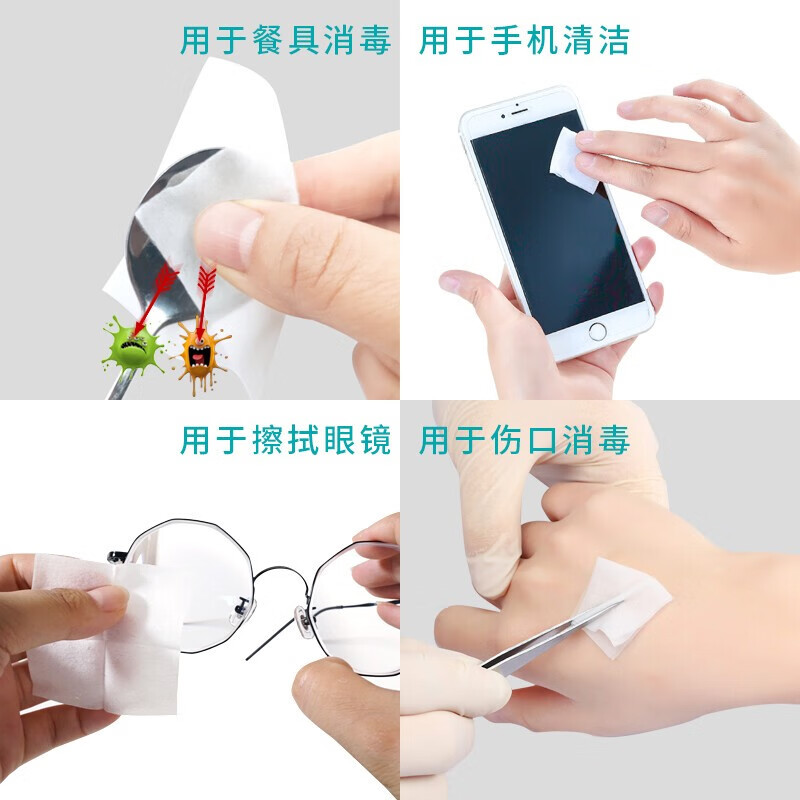 用于餐具消毒

用于手机清洁

用于擦拭眼镜

用于伤口消毒