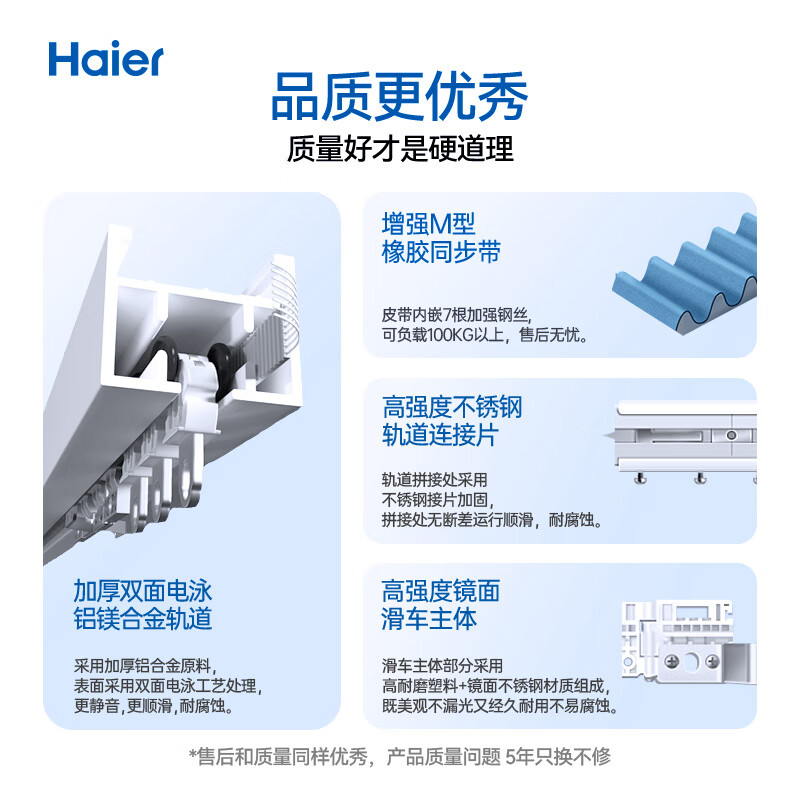 Haier

品质更优秀

质量好才是硬道理

加厚双面电泳
铝镁合金轨道

采用加厚铝合金原料，
表面采用双面电泳工艺处理，
更静音，更顺滑，耐腐蚀。

增强M型
橡胶同步带

皮带内嵌7根加强钢丝，
可负载100KG以上，售后无忧。

高强度不锈钢
轨道连接片

轨道拼接处采用
不锈钢接片加固，
拼接处无断差运行顺滑，耐腐蚀。

高强度镜面
滑车主体

滑车主体部分采用
高耐磨塑料+镜面不锈钢材质组成，
既美观不漏光又经久耐用不易腐蚀。

*售后和质量同样优秀，产品质量问题 5年只换不修