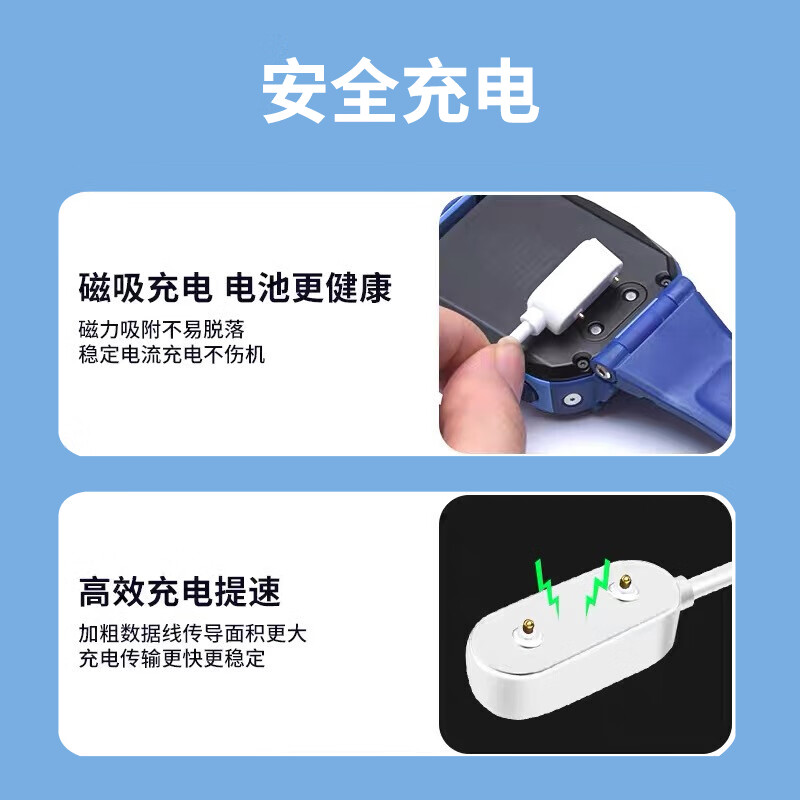 安全充电

磁吸充电 电池更健康

磁力吸附不易脱落
稳定电流充电不伤机

高效充电提速

加粗数据线传导面积更大
充电传输更快更稳定