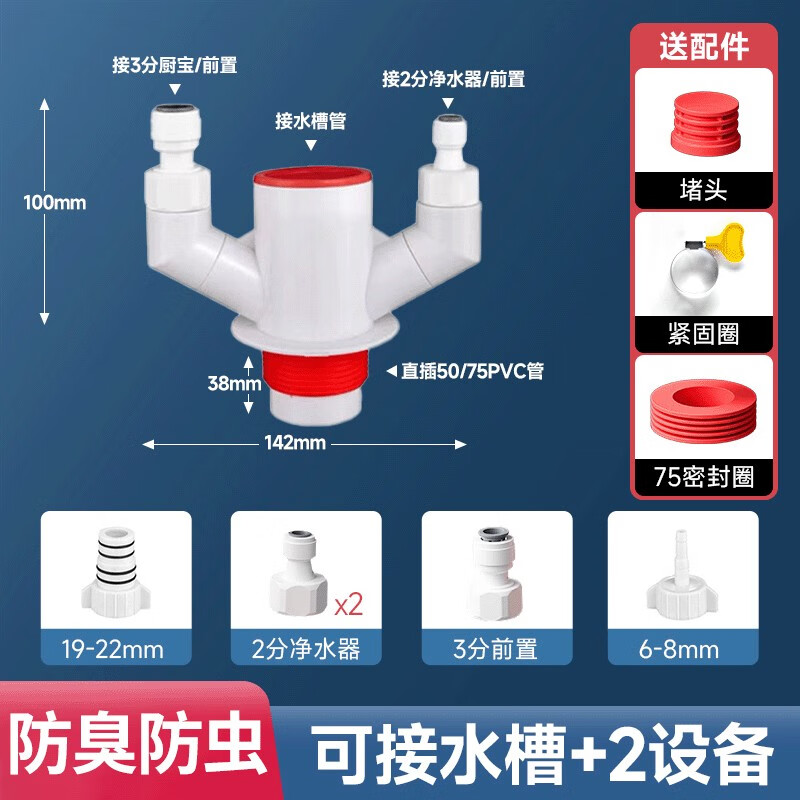 接3分厨宝/前置

接2分净水器/前置

接水槽管

100mm

38mm

直插50/75PVC管

142mm

送配件

堵头

紧固圈

75密封圈

19-22mm

x2

2分净水器

3分前置

6-8mm

防臭防虫

可接水槽+2设备