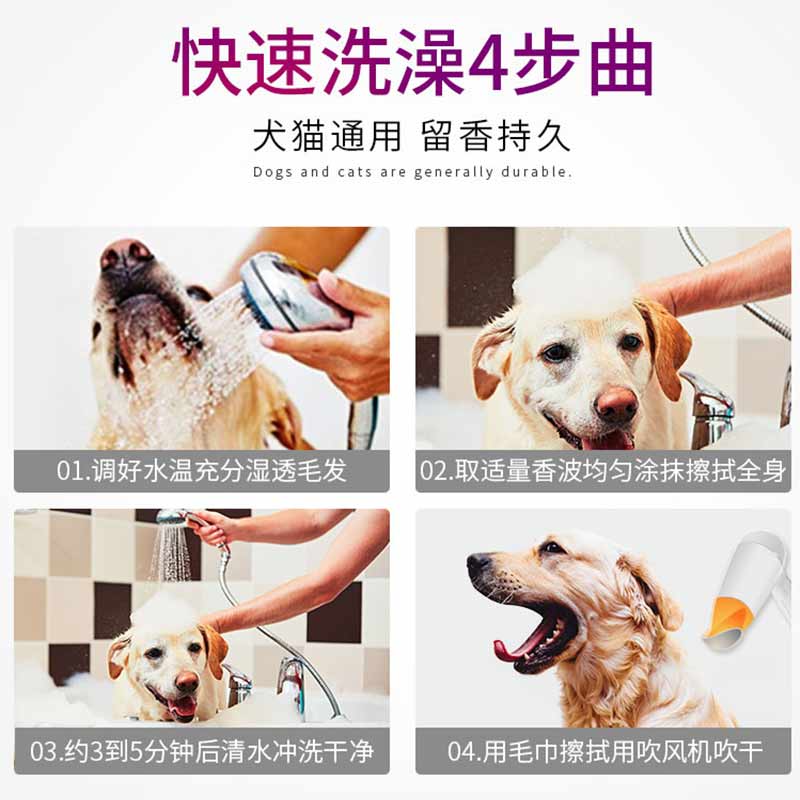 快速洗澡4步曲

犬猫通用 留香持久

Dogs and cats are generally durable.

01.调好水温充分湿透毛发

02.取适量香波均匀涂抹擦拭全身

03.约3到5分钟后清水冲洗干净

04.用毛巾擦拭用吹风机吹干