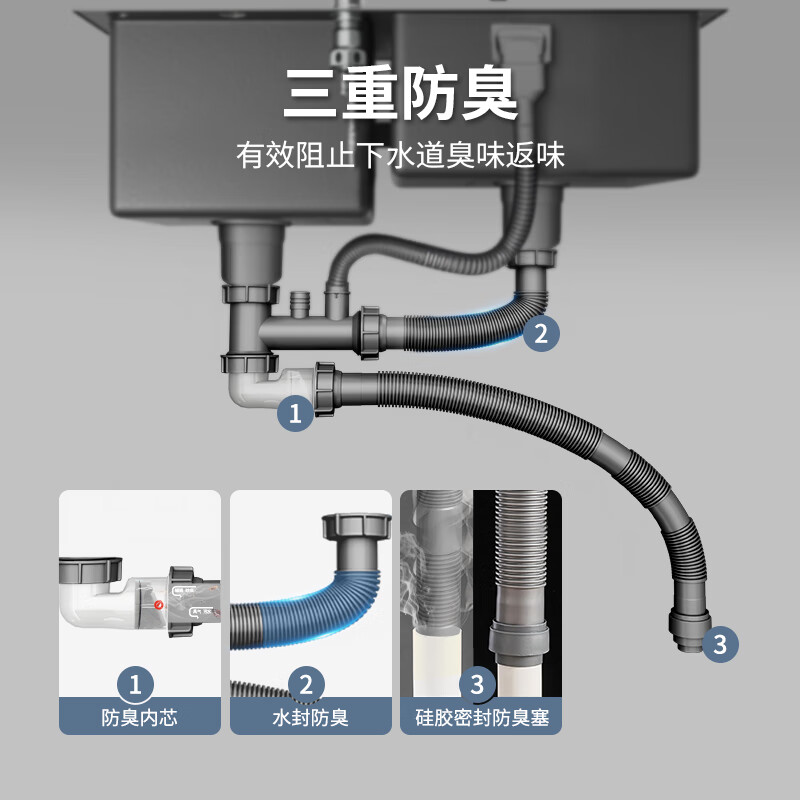 三重防臭

有效阻止下水道臭味返味

2

1

3

1
防臭内芯

2
水封防臭

3
硅胶密封防臭塞