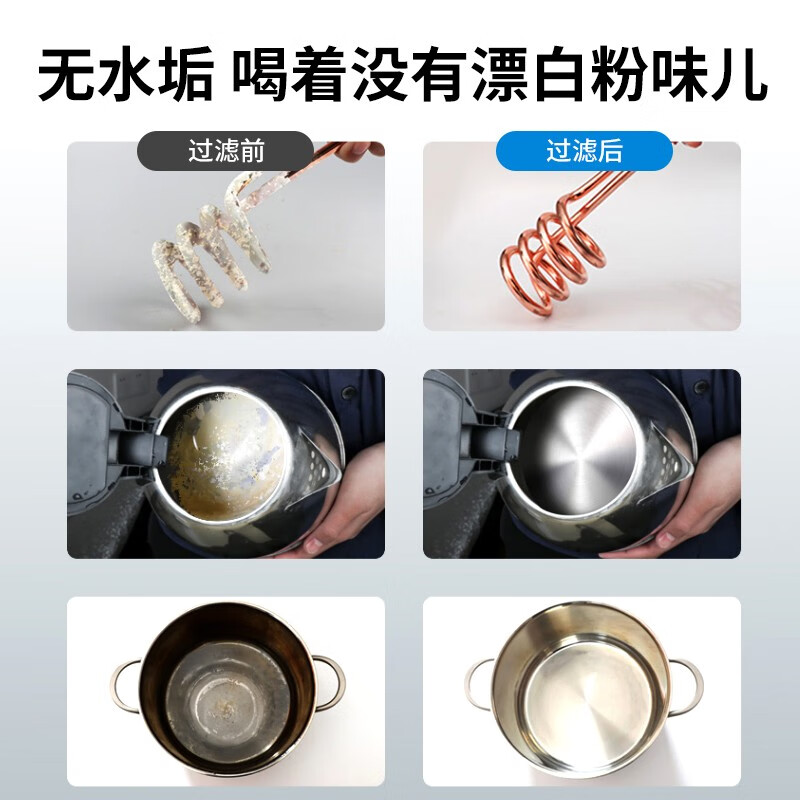 无水垢 喝着没有漂白粉味儿

过滤前

过滤后