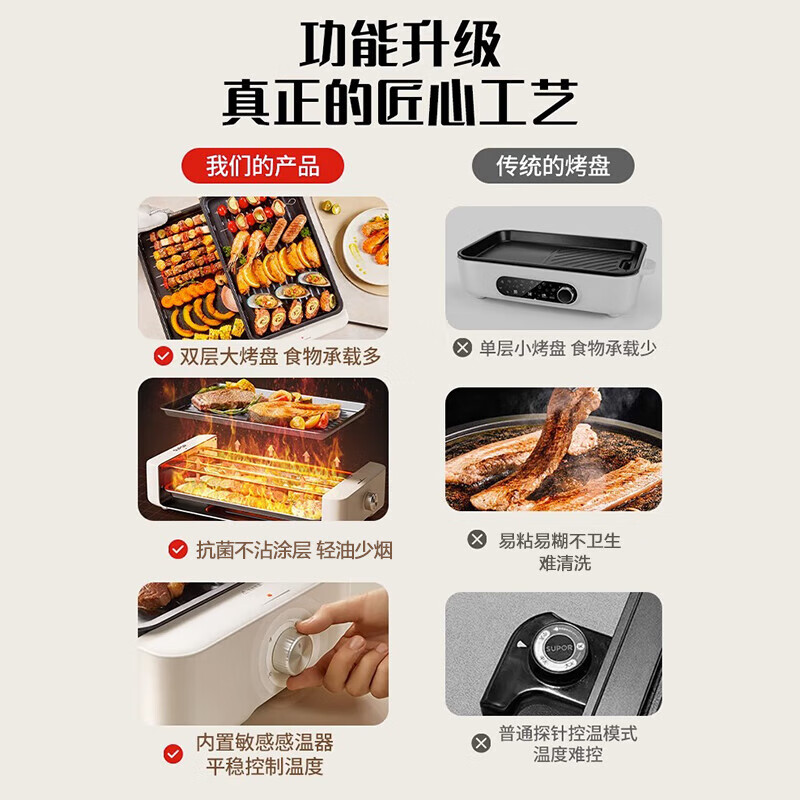 功能升级
真正的匠心工艺

我们的产品

双层大烤盘 食物承载多

抗菌不沾涂层 轻油少烟

内置敏感感温器
平稳控制温度

传统的烤盘

单层小烤盘 食物承载少

易粘易糊不卫生
难清洗

SUPOR

普通探针控温模式
温度难控