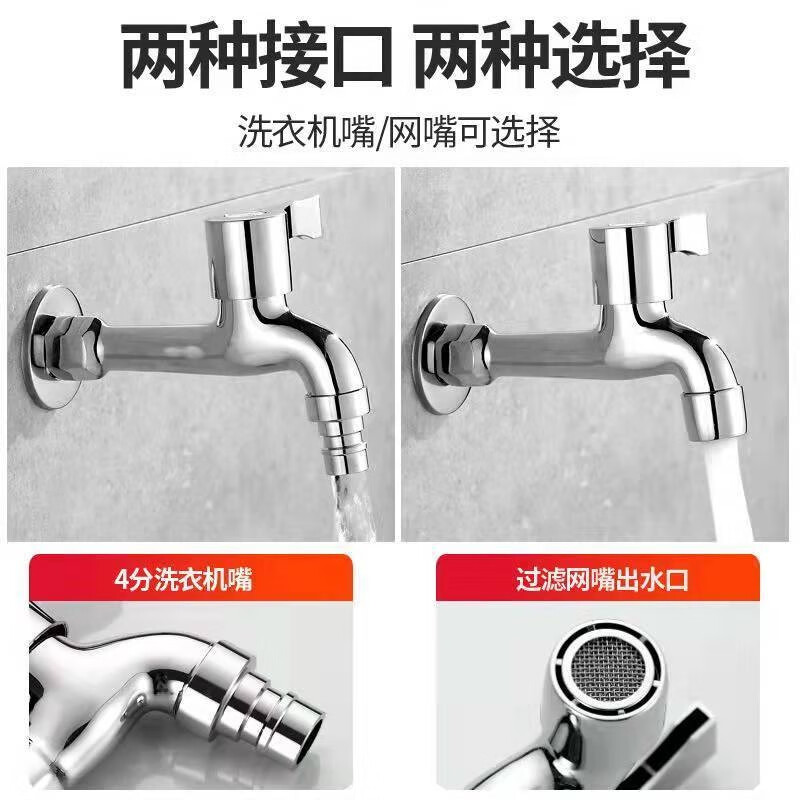 两种接口 两种选择

洗衣机嘴/网嘴可选择

4分洗衣机嘴

过滤网嘴出水口