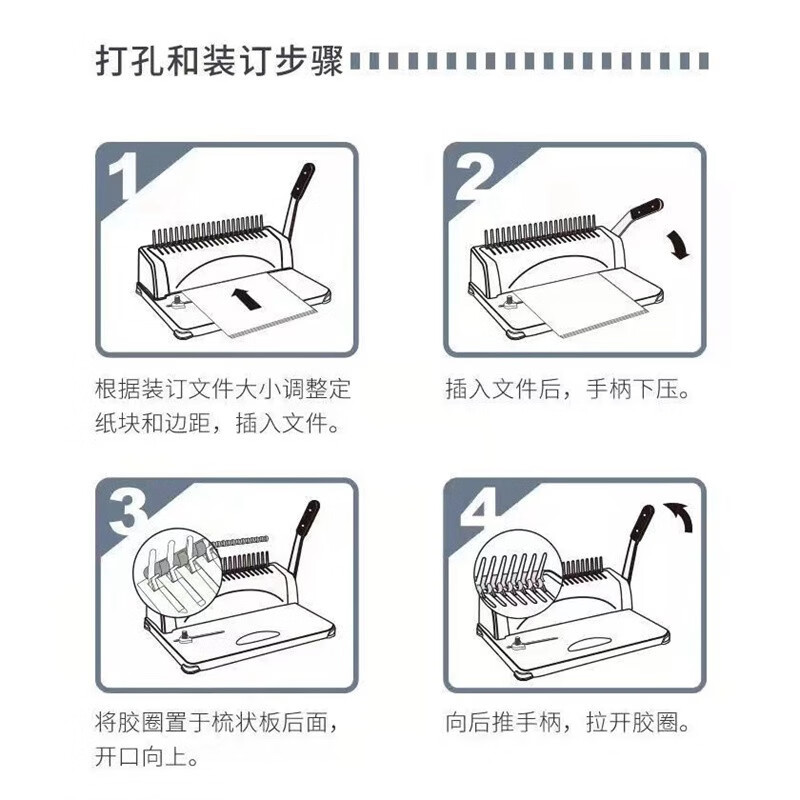 打孔和装订步骤

1

根据装订文件大小调整定纸块和边距，插入文件。

2

插入文件后，手柄下压。

3

将胶圈置于梳状板后面，开口向上。

4

向后推手柄，拉开胶圈。