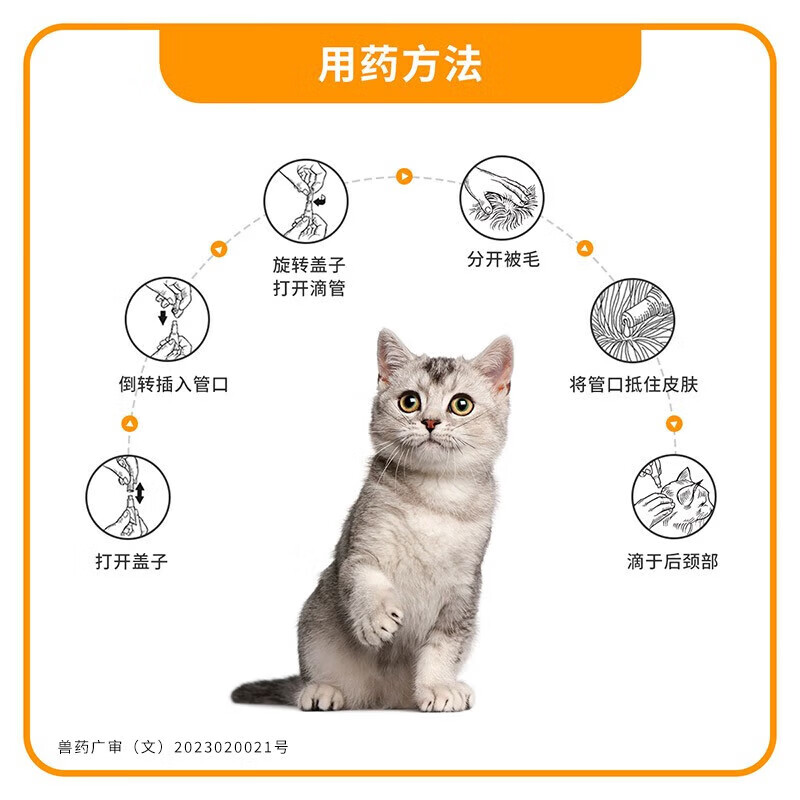 用药方法

打开盖子

倒转插入管口

旋转盖子
打开滴管

分开被毛

将管口抵住皮肤

滴于后颈部

兽药广审（文）2023020021号