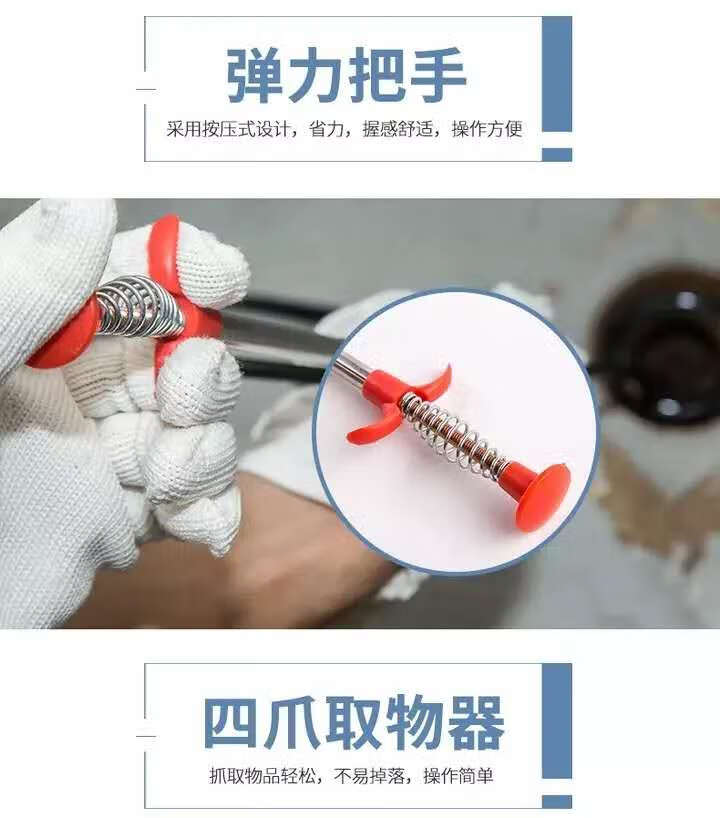 弹力把手

采用按压式设计，省力，握感舒适，操作方便

四爪取物器

抓取物品轻松，不易掉落，操作简单