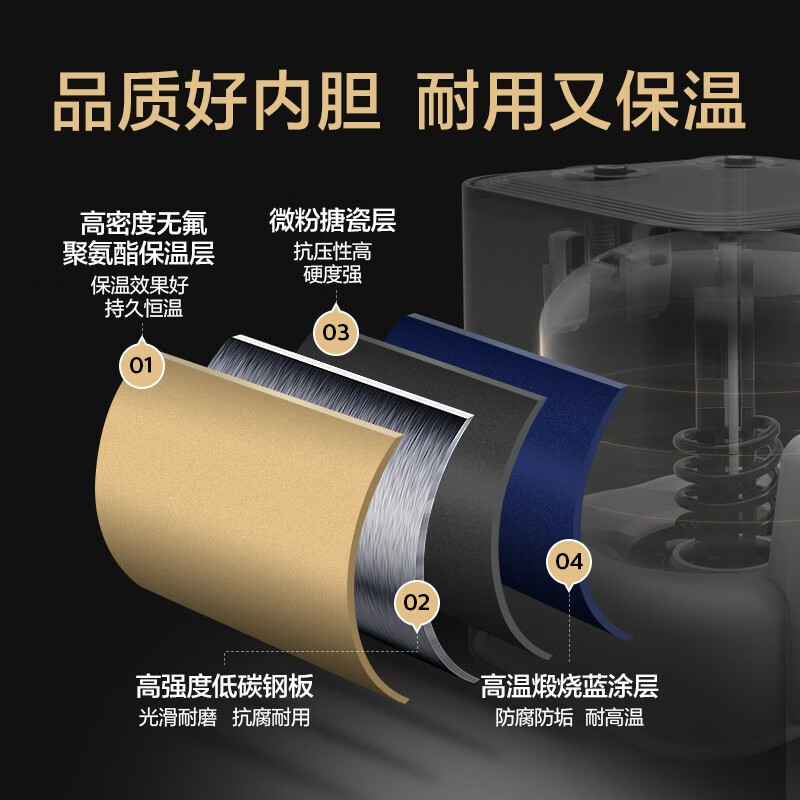 品质好内胆 耐用又保温

高密度无氟聚氨酯保温层
保温效果好
持久恒温

01

微粉搪瓷层
抗压性高
硬度强

03

02

04

高强度低碳钢板
光滑耐磨 抗腐耐用

高温煅烧蓝涂层
防腐防垢 耐高温