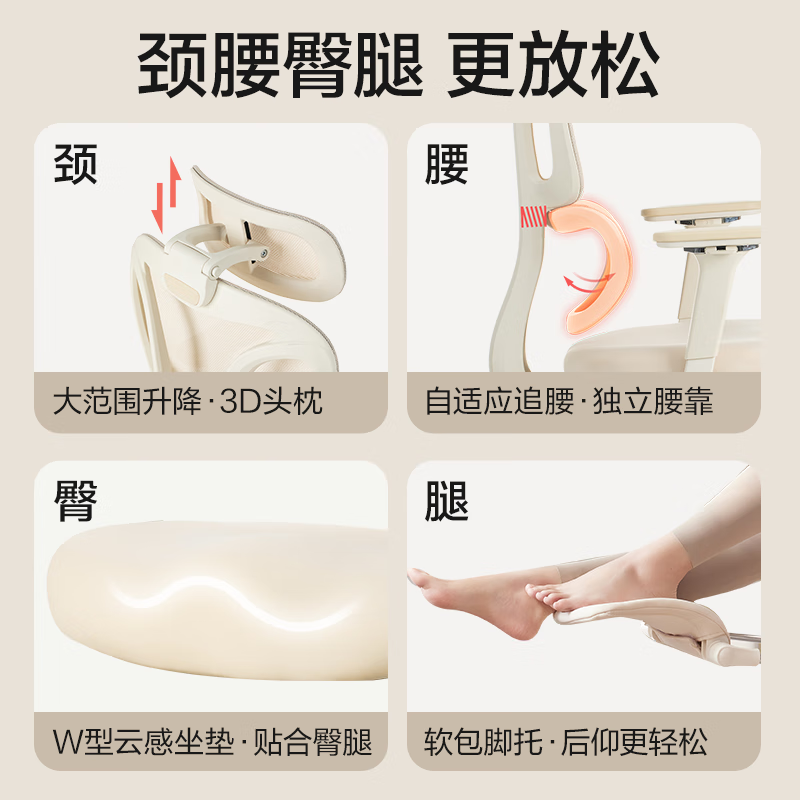 颈腰臀腿 更放松

颈

大范围升降·3D头枕

腰

自适应追腰·独立腰靠

臀

W型云感坐垫·贴合臀腿

腿

软包脚托·后仰更轻松