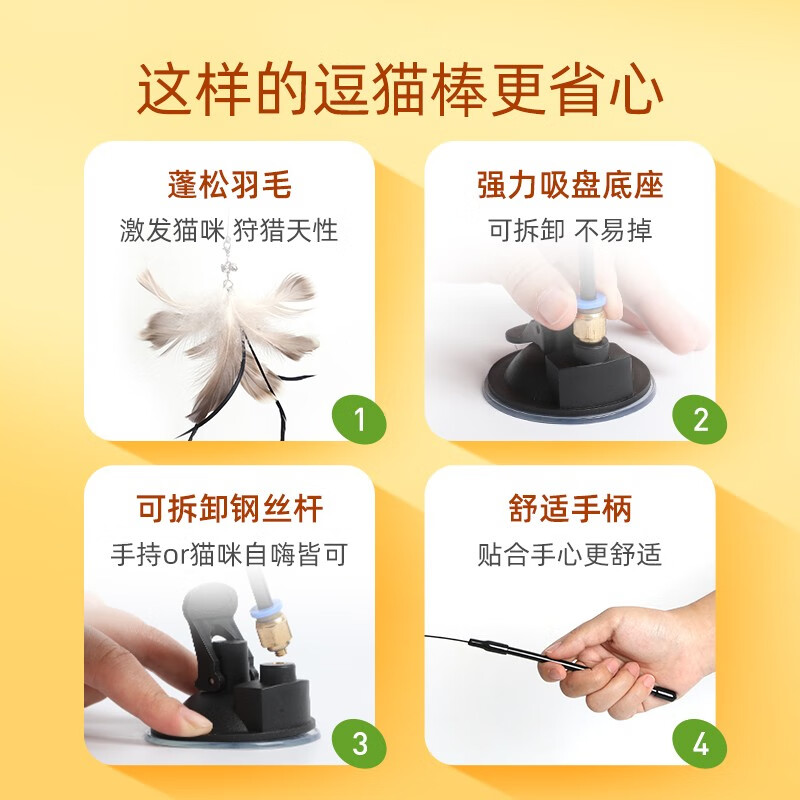 这样的逗猫棒更省心

蓬松羽毛
激发猫咪 狩猎天性
1

强力吸盘底座
可拆卸 不易掉
2

可拆卸钢丝杆
手持or猫咪自嗨皆可
3

舒适手柄
贴合手心更舒适
4