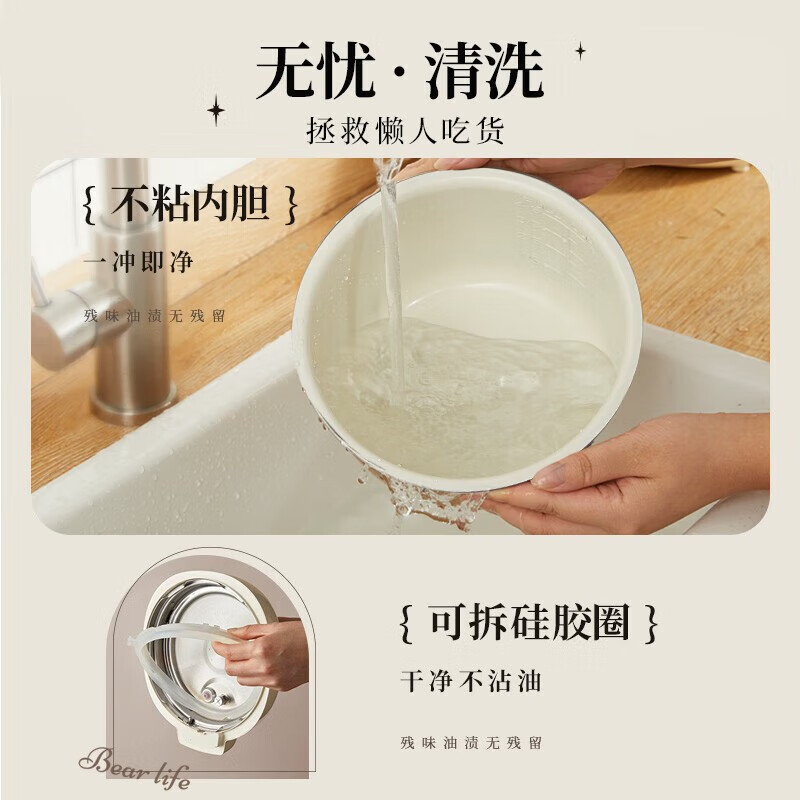 无忧·清洗
拯救懒人吃货

{ 不粘内胆 }
一冲即净
残味油渍无残留

{ 可拆硅胶圈 }
干净不沾油
残味油渍无残留

Bear life