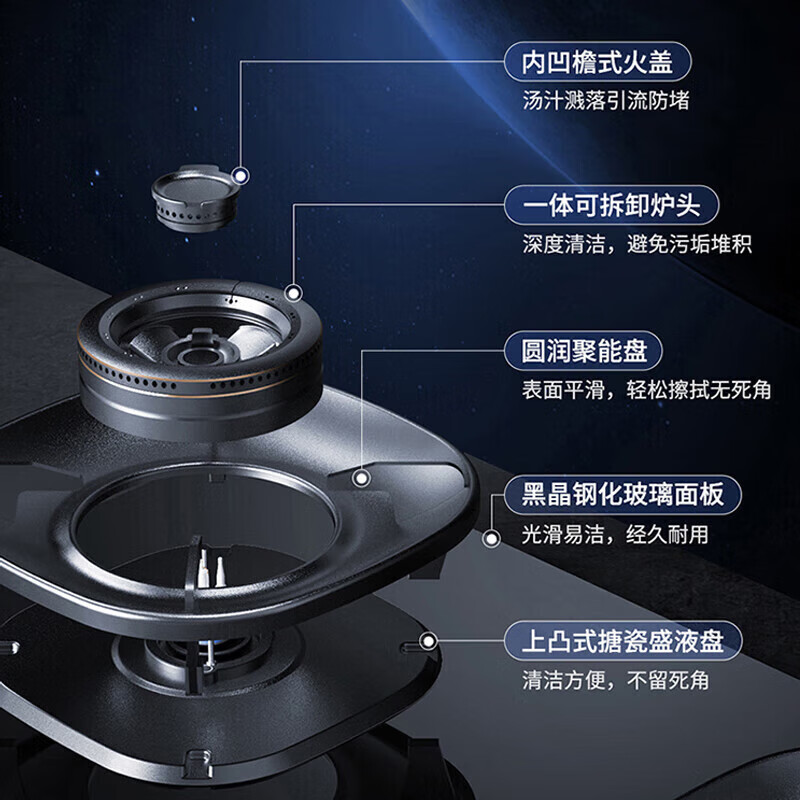 内凹檐式火盖
汤汁溅落引流防堵

一体可拆卸炉头
深度清洁，避免污垢堆积

圆润聚能盘
表面平滑，轻松擦拭无死角

黑晶钢化玻璃面板
光滑易洁，经久耐用

上凸式搪瓷盛液盘
清洁方便，不留死角