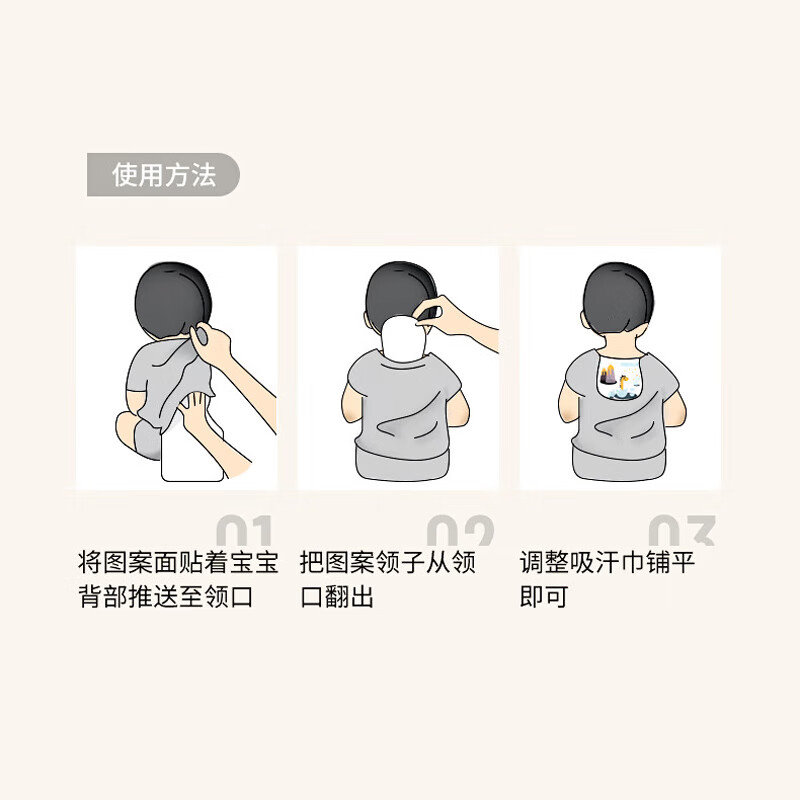 使用方法

01
将图案面贴着宝宝背部推送至领口

02
把图案领子从领口翻出

03
调整吸汗巾铺平即可