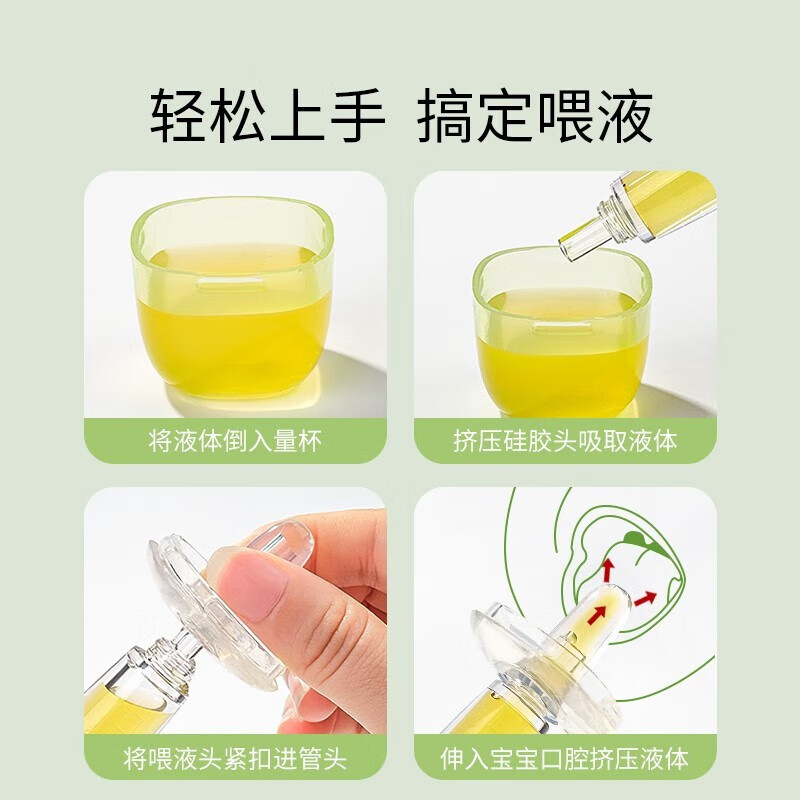 轻松上手 搞定喂液

将液体倒入量杯

挤压硅胶头吸取液体

将喂液头紧扣进管头

伸入宝宝口腔挤压液体