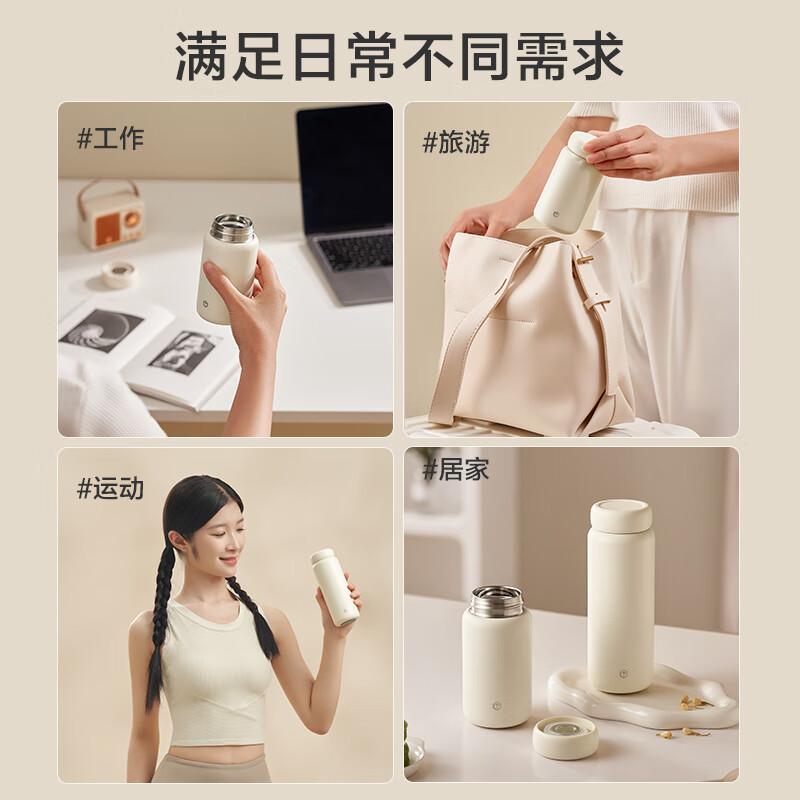 满足日常不同需求

#工作

#旅游

#运动

#居家