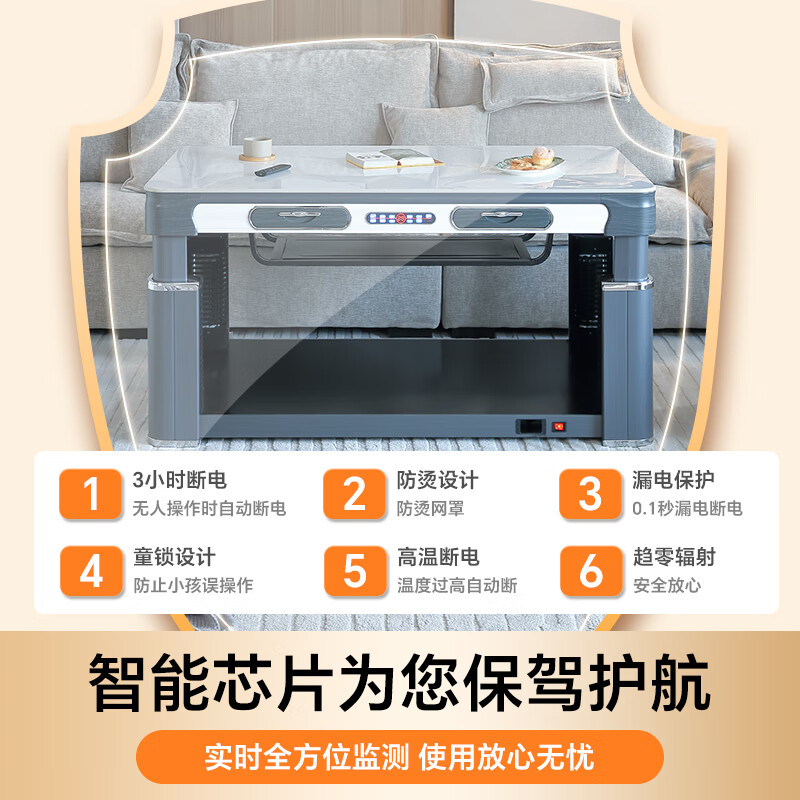 1
3小时断电
无人操作时自动断电

2
防烫设计
防烫网罩

3
漏电保护
0.1秒漏电断电

4
童锁设计
防止小孩误操作

5
高温断电
温度过高自动断

6
趋零辐射
安全放心

智能芯片为您保驾护航

实时全方位监测 使用放心无忧