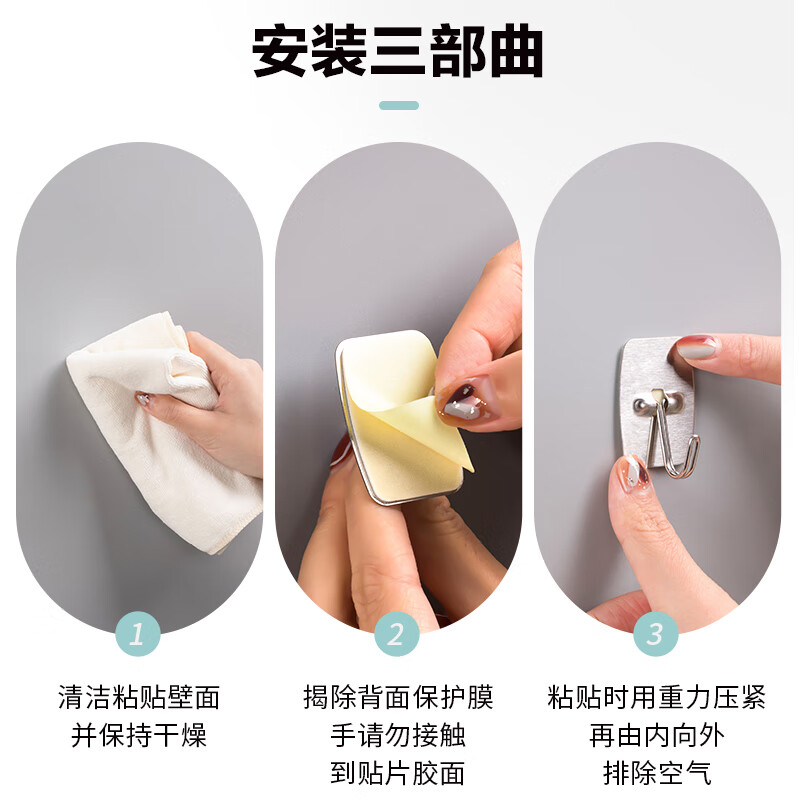 安装三部曲

1

清洁粘贴壁面
并保持干燥

2

揭除背面保护膜
手请勿接触
到贴片胶面

3

粘贴时用重力压紧
再由内向外
排除空气