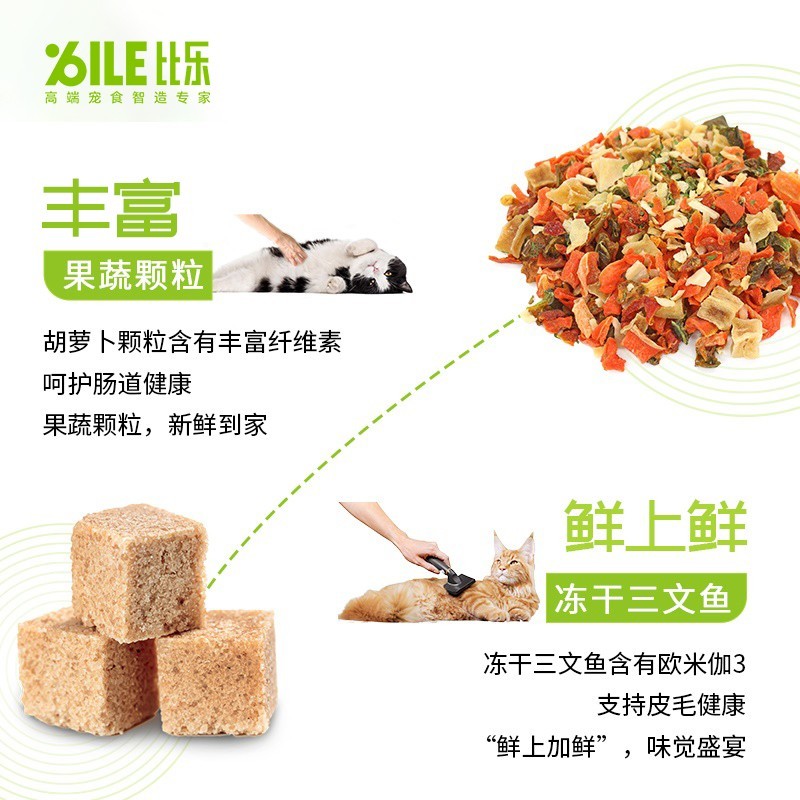 BILE 比乐
高端宠食智造专家

丰富
果蔬颗粒

胡萝卜颗粒含有丰富纤维素
呵护肠道健康
果蔬颗粒，新鲜到家

鲜上鲜
冻干三文鱼

冻干三文鱼含有欧米伽3
支持皮毛健康
“鲜上加鲜”，味觉盛宴