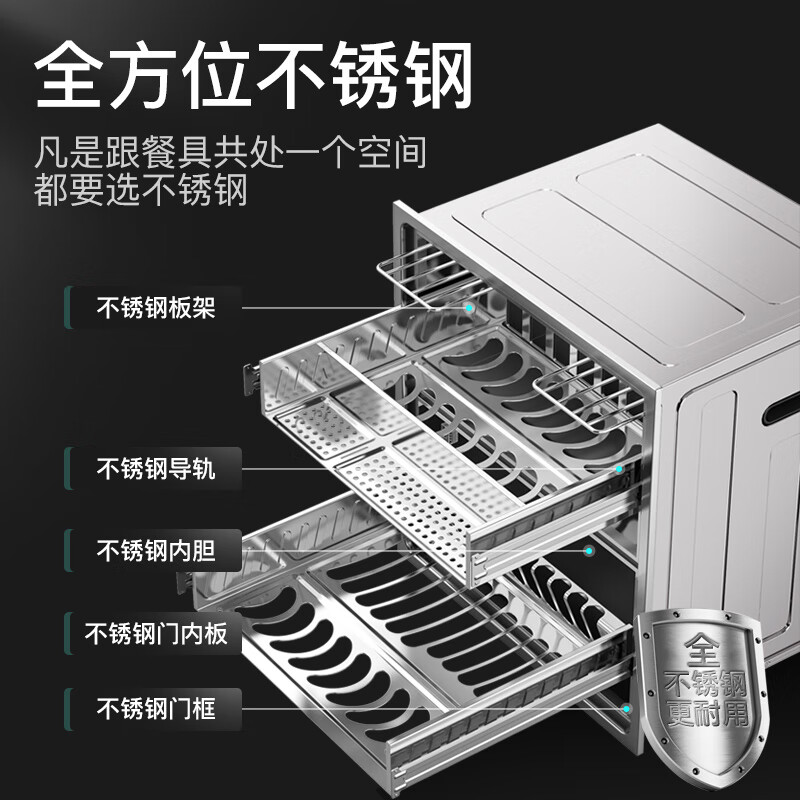 全方位不锈钢

凡是跟餐具共处一个空间
都要选不锈钢

不锈钢板架

不锈钢导轨

不锈钢内胆

不锈钢门内板

不锈钢门框

全
不锈钢
更耐用