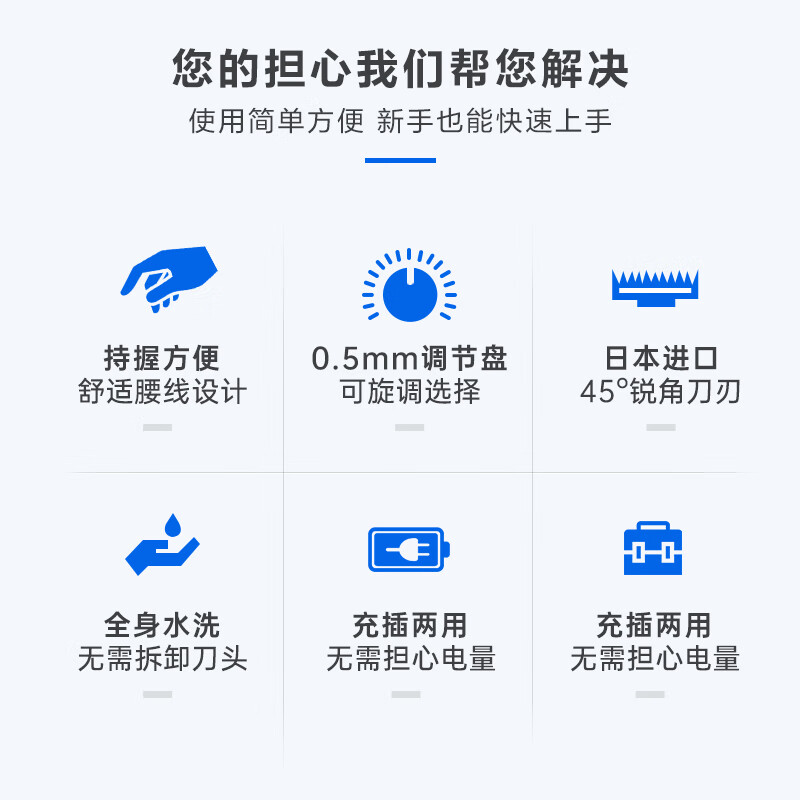 您的担心我们帮您解决

使用简单方便 新手也能快速上手

持握方便
舒适腰线设计

0.5mm调节盘
可旋调选择

日本进口
45°锐角刀刃

全身水洗
无需拆卸刀头

充插两用
无需担心电量

充插两用
无需担心电量