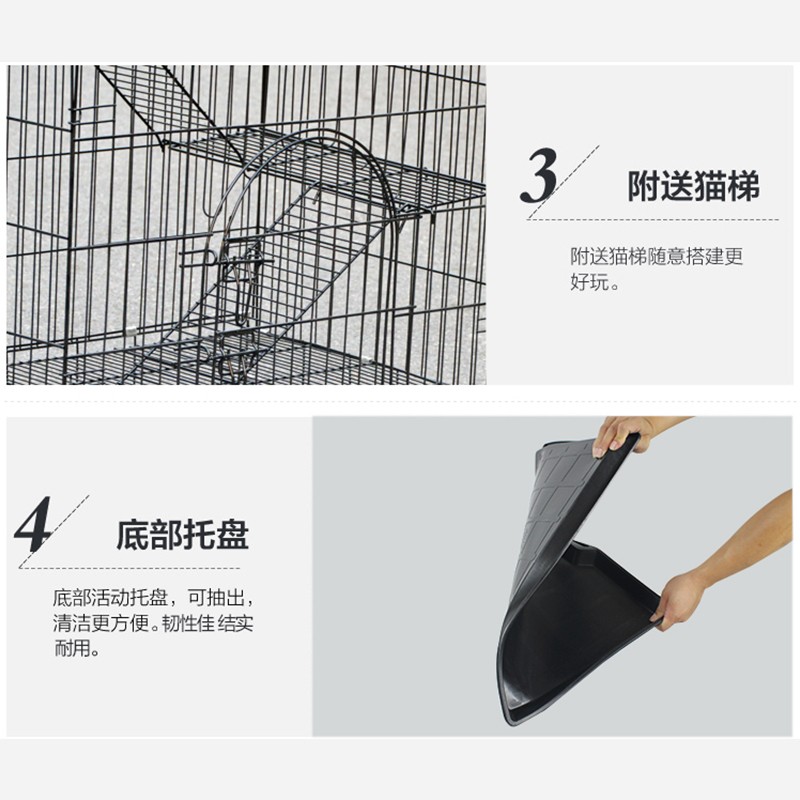 3 附送猫梯

附送猫梯随意搭建更好玩。

4 底部托盘

底部活动托盘，可抽出，清洁更方便。韧性佳 结实耐用。