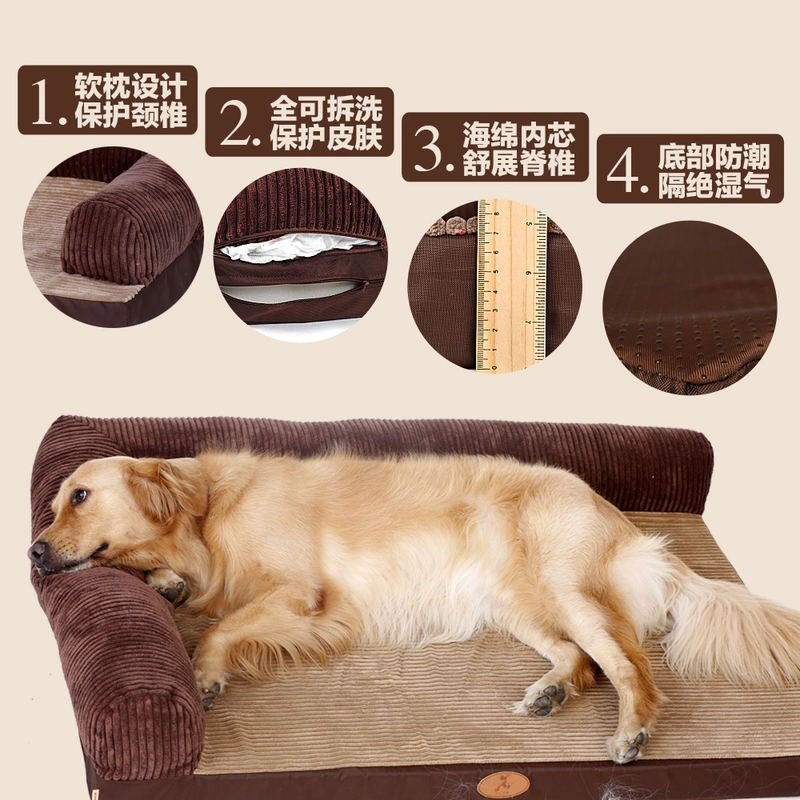 1. 软枕设计
保护颈椎

2. 全可拆洗
保护皮肤

3. 海绵内芯
舒展脊椎

4. 底部防潮
隔绝湿气

5 6 7