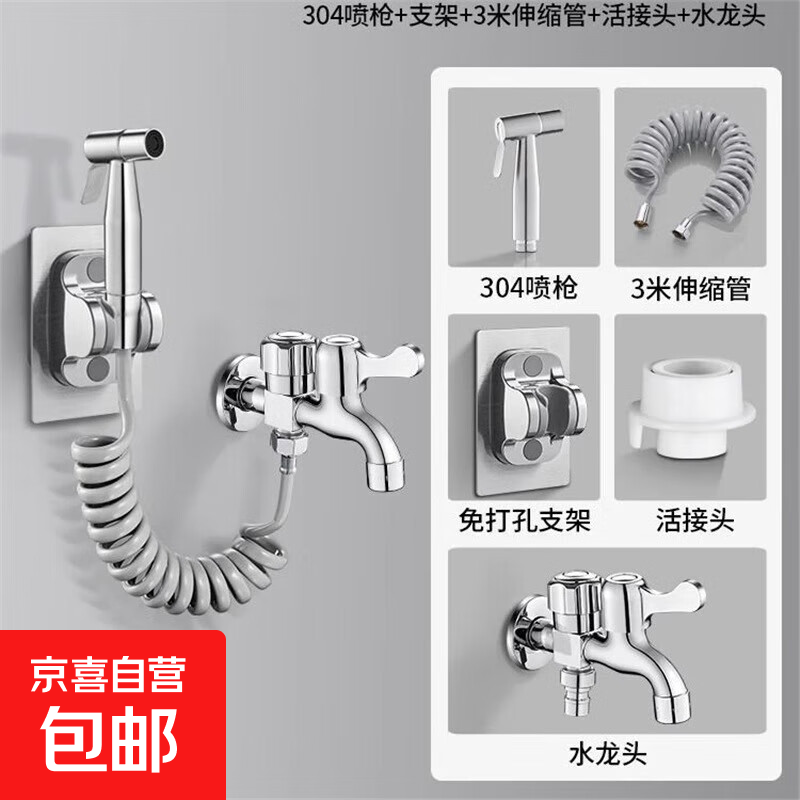 304喷枪+支架+3米伸缩管+活接头+水龙头

304喷枪

3米伸缩管

免打孔支架

活接头

水龙头

京喜自营

包邮