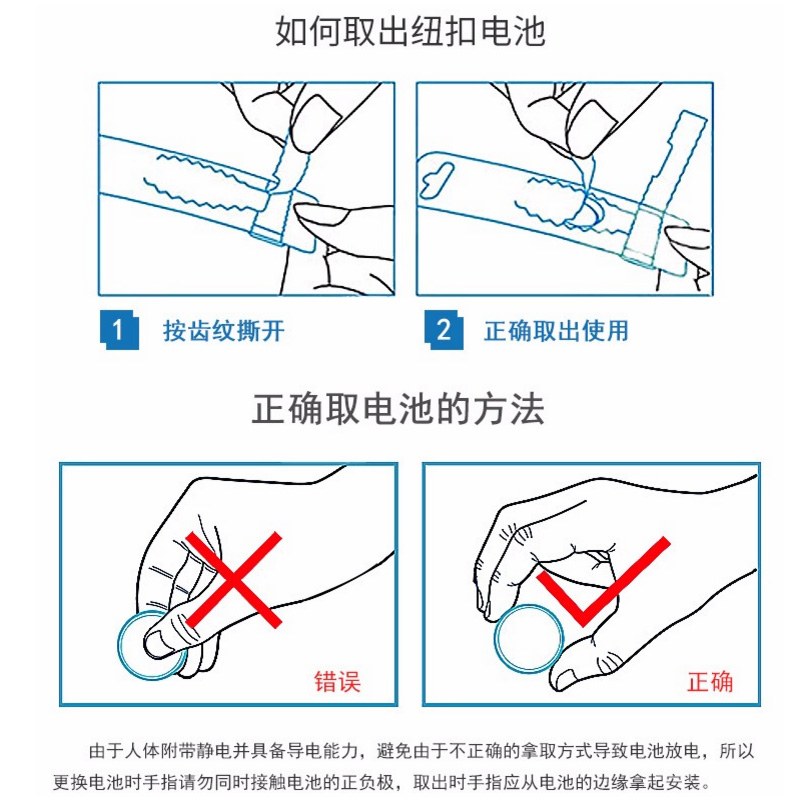 如何取出纽扣电池

1 按齿纹撕开

2 正确取出使用

正确取电池的方法

错误

正确

由于人体附带静电并具备导电能力，避免由于不正确的拿取方式导致电池放电，所以更换电池时手指请勿同时接触电池的正负极，取出时手指应从电池的边缘拿起安装。