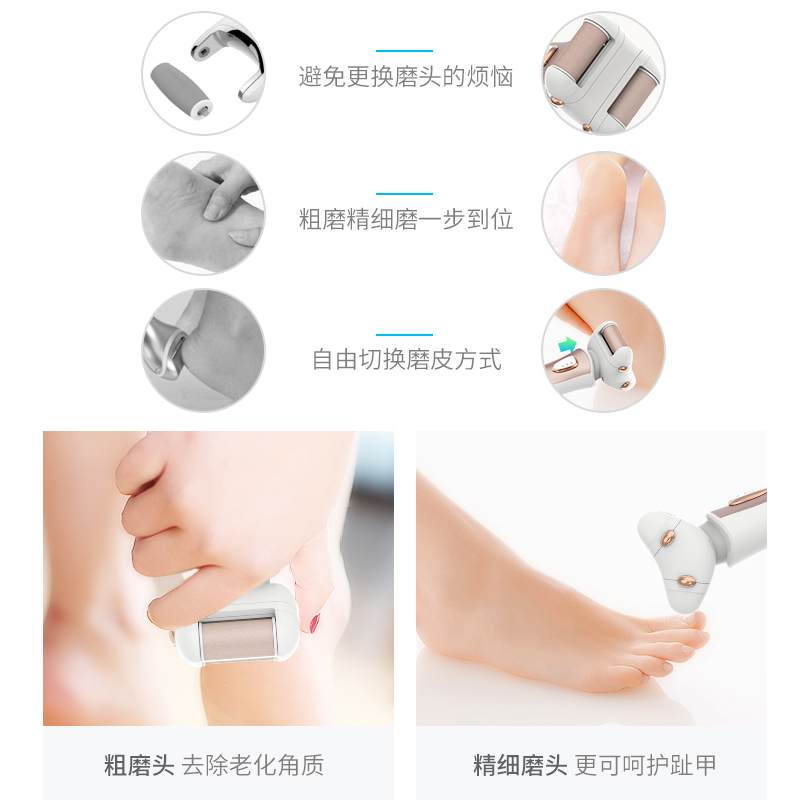 避免更换磨头的烦恼

粗磨精细磨一步到位

自由切换磨皮方式

粗磨头 去除老化角质

精细磨头 更可呵护趾甲