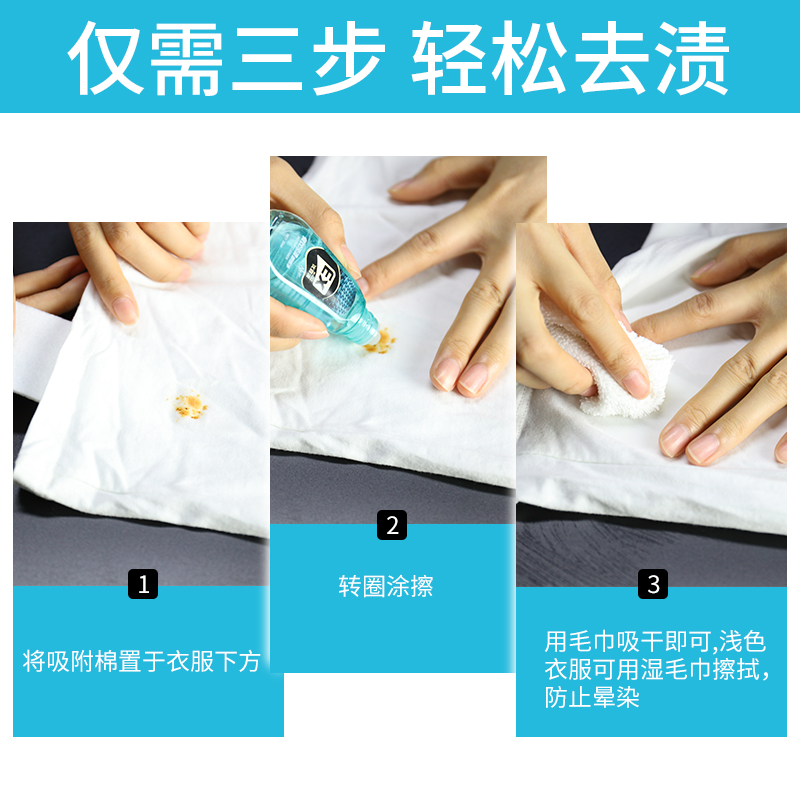 仅需三步 轻松去渍

1

将吸附棉置于衣服下方

2

转圈涂擦

3

用毛巾吸干即可,浅色衣服可用湿毛巾擦拭,防止晕染