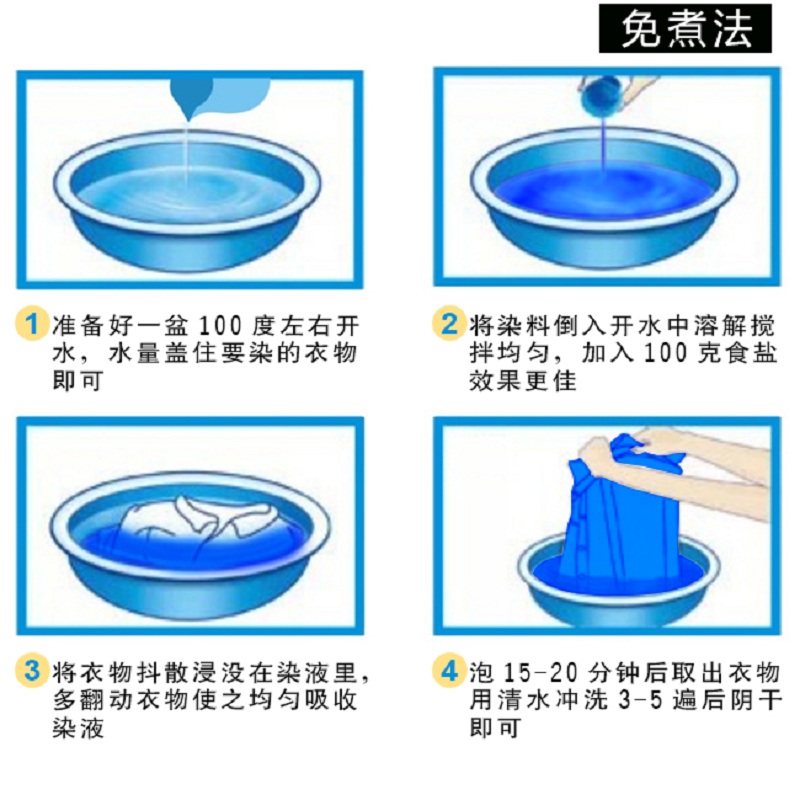 免煮法

1 准备好一盆 100 度左右开水，水量盖住要染的衣物即可

2 将染料倒入开水中溶解搅拌均匀，加入 100 克食盐效果更佳

3 将衣物抖散浸没在染液里，多翻动衣物使之均匀吸收染液

4 泡 15-20 分钟后取出衣物用清水冲洗 3-5 遍后阴干即可