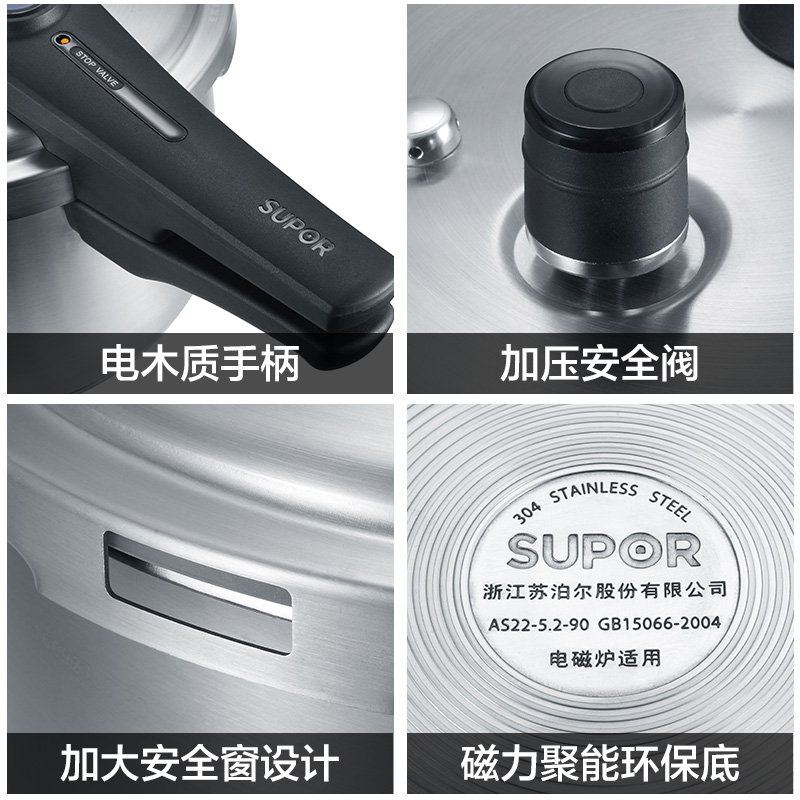 STOP VALVE

SUPOR

电木质手柄

加压安全阀

加大安全窗设计

304 STAINLESS STEEL

SUPOR

浙江苏泊尔股份有限公司

AS22-5.2-90 GB15066-2004

电磁炉适用

磁力聚能环保底