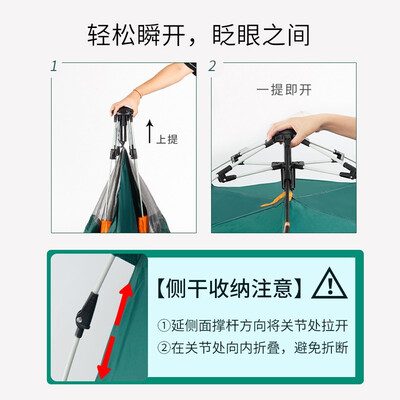 轻松瞬开，眨眼之间

1

上提

2

一提即开

【侧干收纳注意】

①延侧面撑杆方向将关节处拉开
②在关节处向内折叠，避免折断