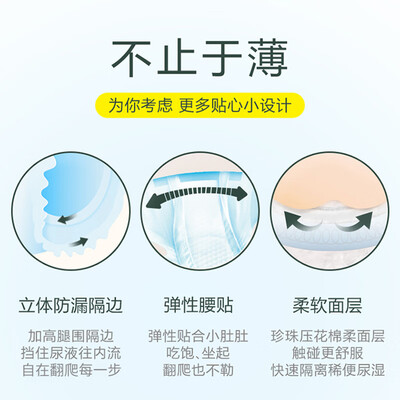 不止于薄

为你考虑 更多贴心小设计

立体防漏隔边

加高腿围隔边
挡住尿液往内流
自在翻爬每一步

弹性腰贴

弹性贴合小肚肚
吃饱、坐起
翻爬也不勒

柔软面层

珍珠压花棉柔面层
触碰更舒服
快速隔离稀便尿湿