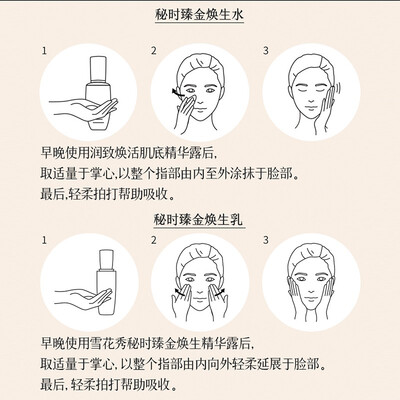 秘时臻金焕生水

1

2

3

早晚使用润致焕活肌底精华露后,
取适量于掌心,以整个指部由内至外涂抹于脸部。
最后,轻柔拍打帮助吸收。

秘时臻金焕生乳

1

2

3

早晚使用雪花秀秘时臻金焕生精华露后,
取适量于掌心,以整个指部由内向外轻柔延展于脸部。
最后,轻柔拍打帮助吸收。