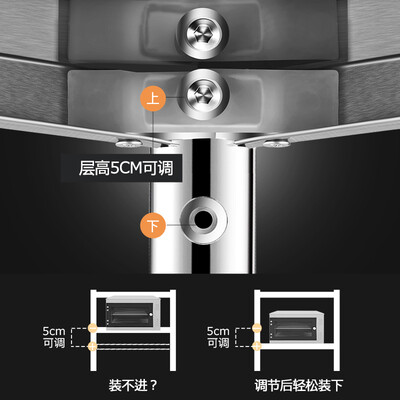 上

层高5CM可调

下

5cm
可调

装不进？

5cm
可调

调节后轻松装下