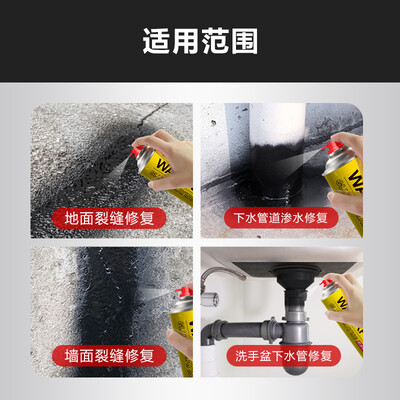 适用范围

地面裂缝修复

下水管道渗水修复

墙面裂缝修复

洗手盆下水管修复