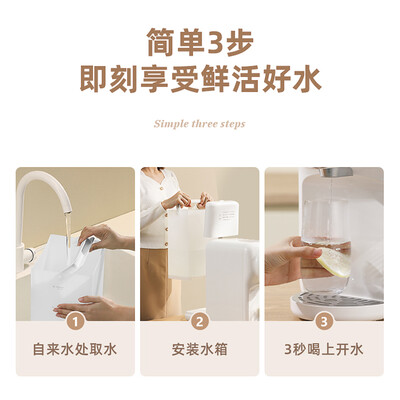 简单3步
即刻享受鲜活好水

Simple three steps

1
自来水处取水

2
安装水箱

3
3秒喝上开水