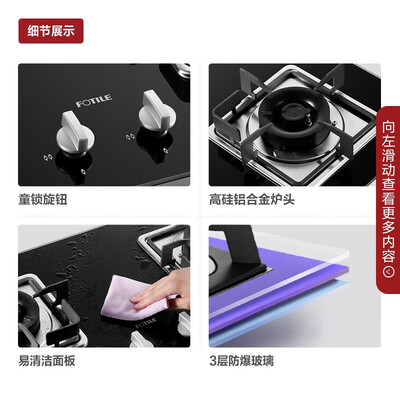 细节展示

FOTILE

童锁旋钮

高硅铝合金炉头

FOTILE

易清洁面板

3层防爆玻璃

向左滑动查看更多内容