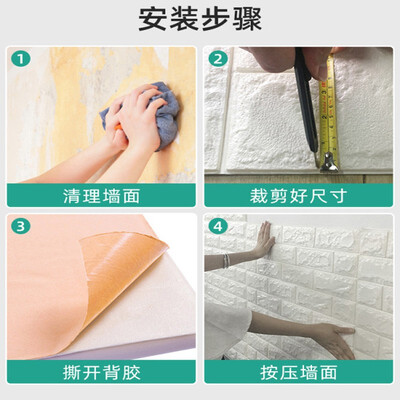 安装步骤

1
清理墙面

2
裁剪好尺寸

3
撕开背胶

4
按压墙面