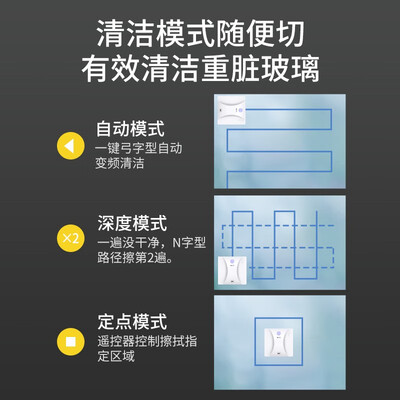 清洁模式随便切
有效清洁重脏玻璃

自动模式
一键弓字型自动变频清洁

×2
深度模式
一遍没干净，N字型路径擦第2遍。

定点模式
遥控器控制擦拭指定区域